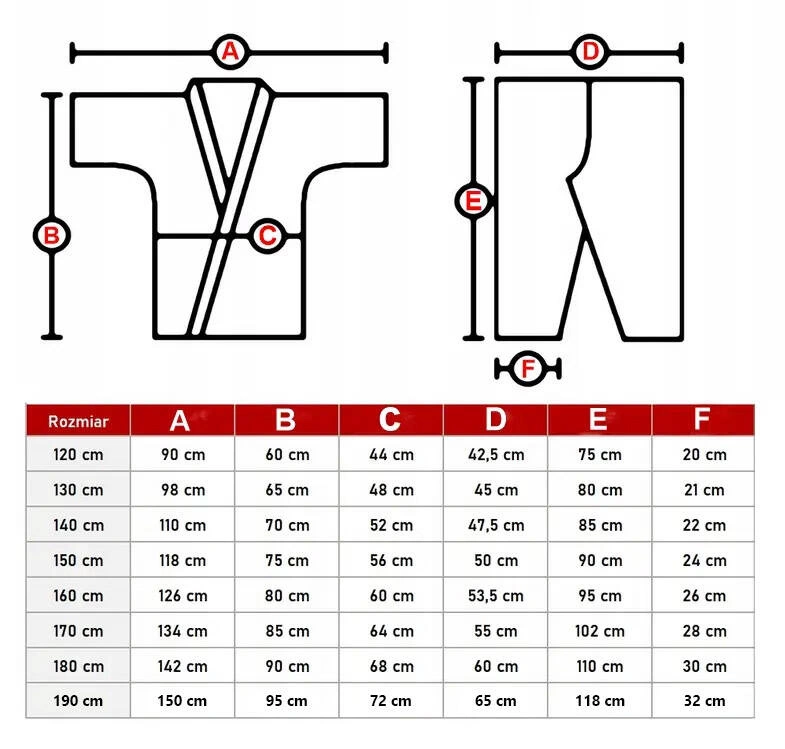 A
B
C
D
E
F

| Rozmiar | A | B | C | D | E | F |
|---|---|---|---|---|---|---|
| 120 cm | 90 cm | 60 cm | 44 cm | 42,5 cm | 75 cm | 20 cm |
| 130 cm | 98 cm | 65 cm | 48 cm | 45 cm | 80 cm | 21 cm |
| 140 cm | 110 cm | 70 cm | 52 cm | 47,5 cm | 85 cm | 22 cm |
| 150 cm | 118 cm | 75 cm | 56 cm | 50 cm | 90 cm | 24 cm |
| 160 cm | 126 cm | 80 cm | 60 cm | 53,5 cm | 95 cm | 26 cm |
| 170 cm | 134 cm | 85 cm | 64 cm | 55 cm | 102 cm | 28 cm |
| 180 cm | 142 cm | 90 cm | 68 cm | 60 cm | 110 cm | 30 cm |
| 190 cm | 150 cm | 95 cm | 72 cm | 65 cm | 118 cm | 32 cm |